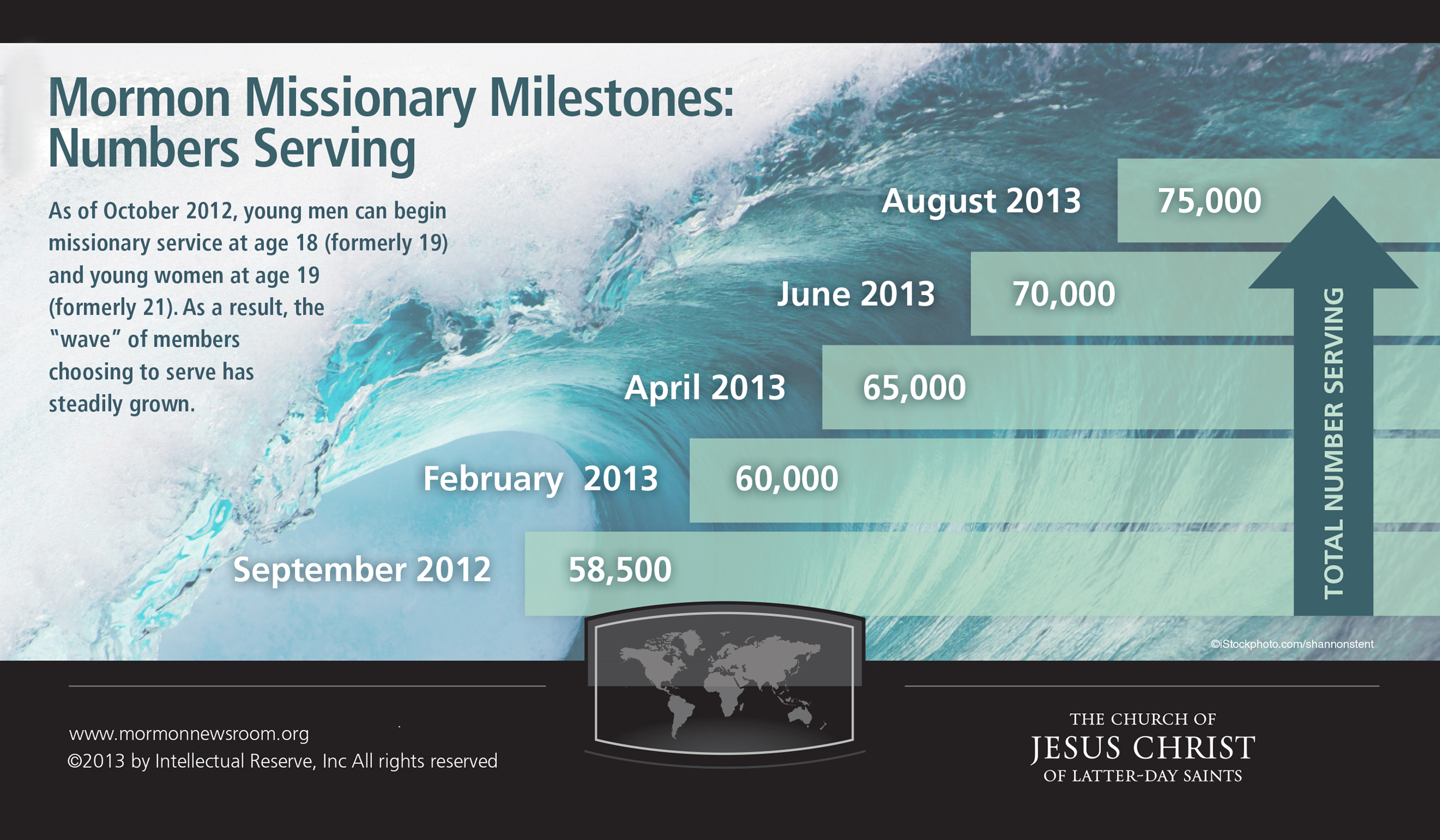 Mormon Missionary Milestones: Numbers Serving

As of October 2012, young men can begin missionary service at age 18 (formerly 19) and young women at age 19 (formerly 21). As a result, the "wave" of members choosing to serve has steadily grown.

August 2013 75,000

June 2013 70,000

April 2013 65,000

February 2013 60,000

September 2012 58,500

TOTAL NUMBER SERVING

©iStockphoto.com/shannonstent

www.mormonnewsroom.org
©2013 by Intellectual Reserve, Inc All rights reserved

THE CHURCH OF
JESUS CHRIST
OF LATTER-DAY SAINTS